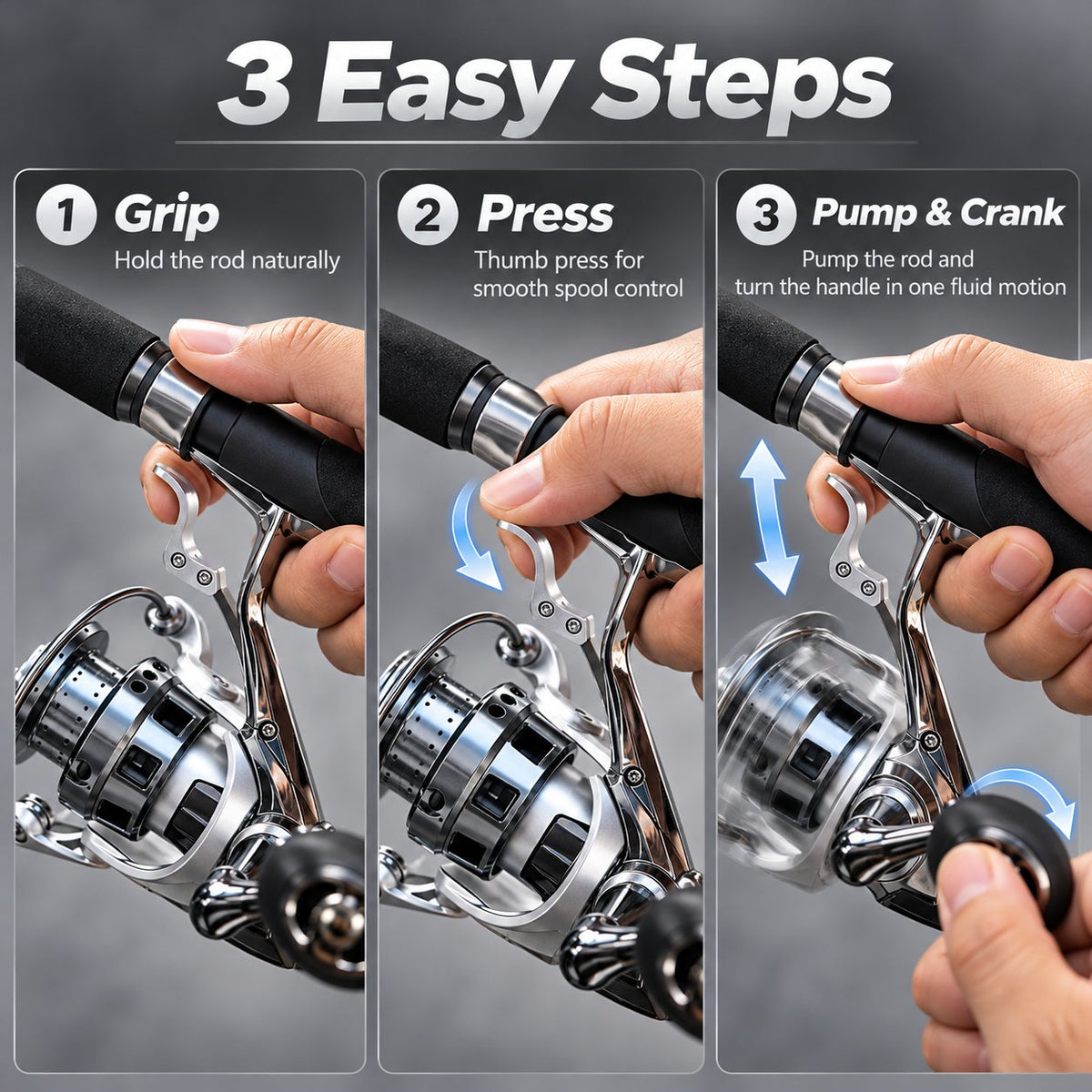 3 Easy Steps

1 Grip
Hold the rod naturally

2 Press
Thumb press for smooth spool control

3 Pump & Crank
Pump the rod and turn the handle in one fluid motion