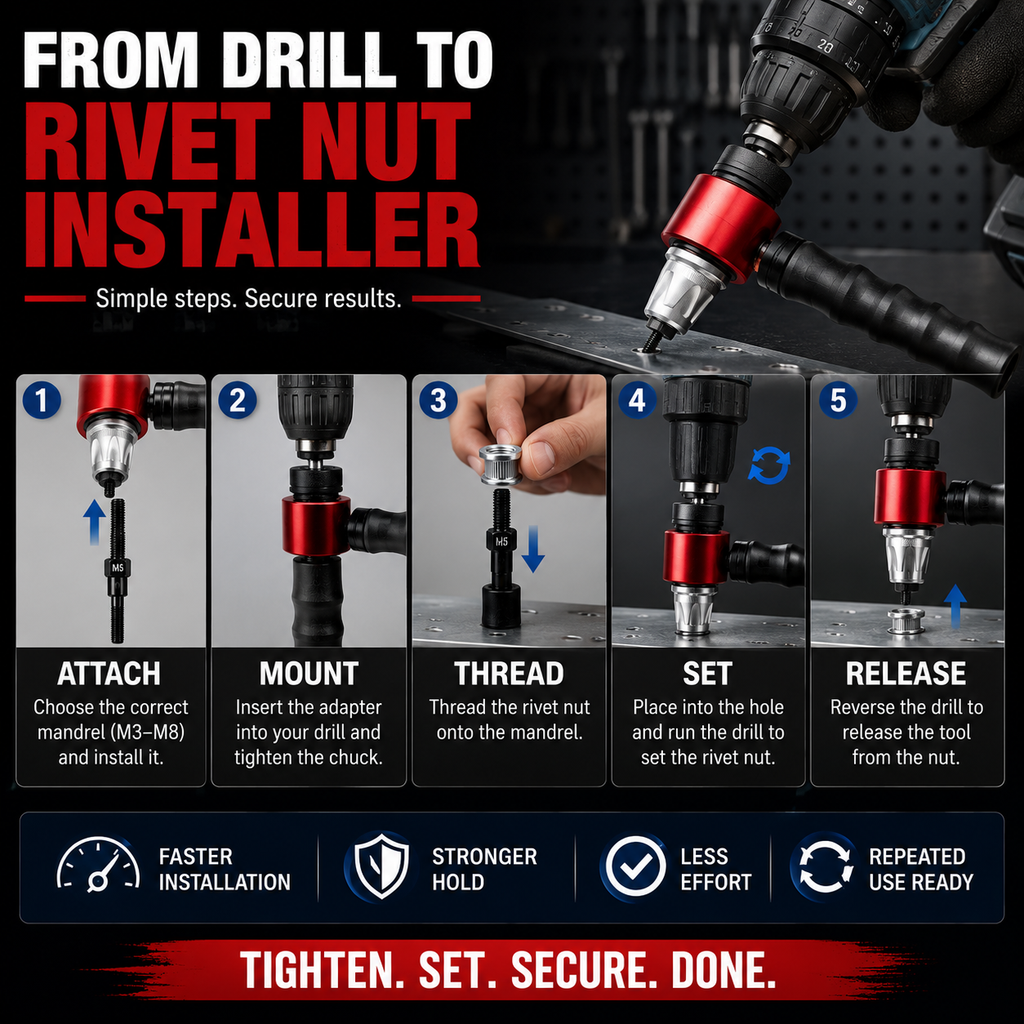 FROM DRILL TO RIVET NUT INSTALLER

Simple steps. Secure results.

20

1
M5
ATTACH
Choose the correct mandrel (M3–M8) and install it.

2
MOUNT
Insert the adapter into your drill and tighten the chuck.

3
M5
THREAD
Thread the rivet nut onto the mandrel.

4
SET
Place into the hole and run the drill to set the rivet nut.

5
RELEASE
Reverse the drill to release the tool from the nut.

FASTER INSTALLATION

STRONGER HOLD

LESS EFFORT

REPEATED USE READY

TIGHTEN. SET. SECURE. DONE.